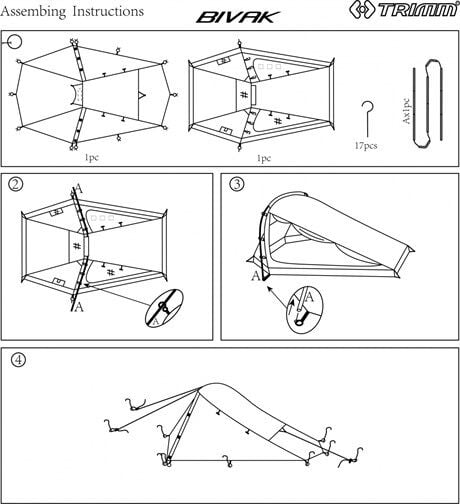 Assembing Instructions

BIVAK

TRIMM

1pc

1pc

17pcs

Ax1pc

②

A

A

A

③

A

A

④